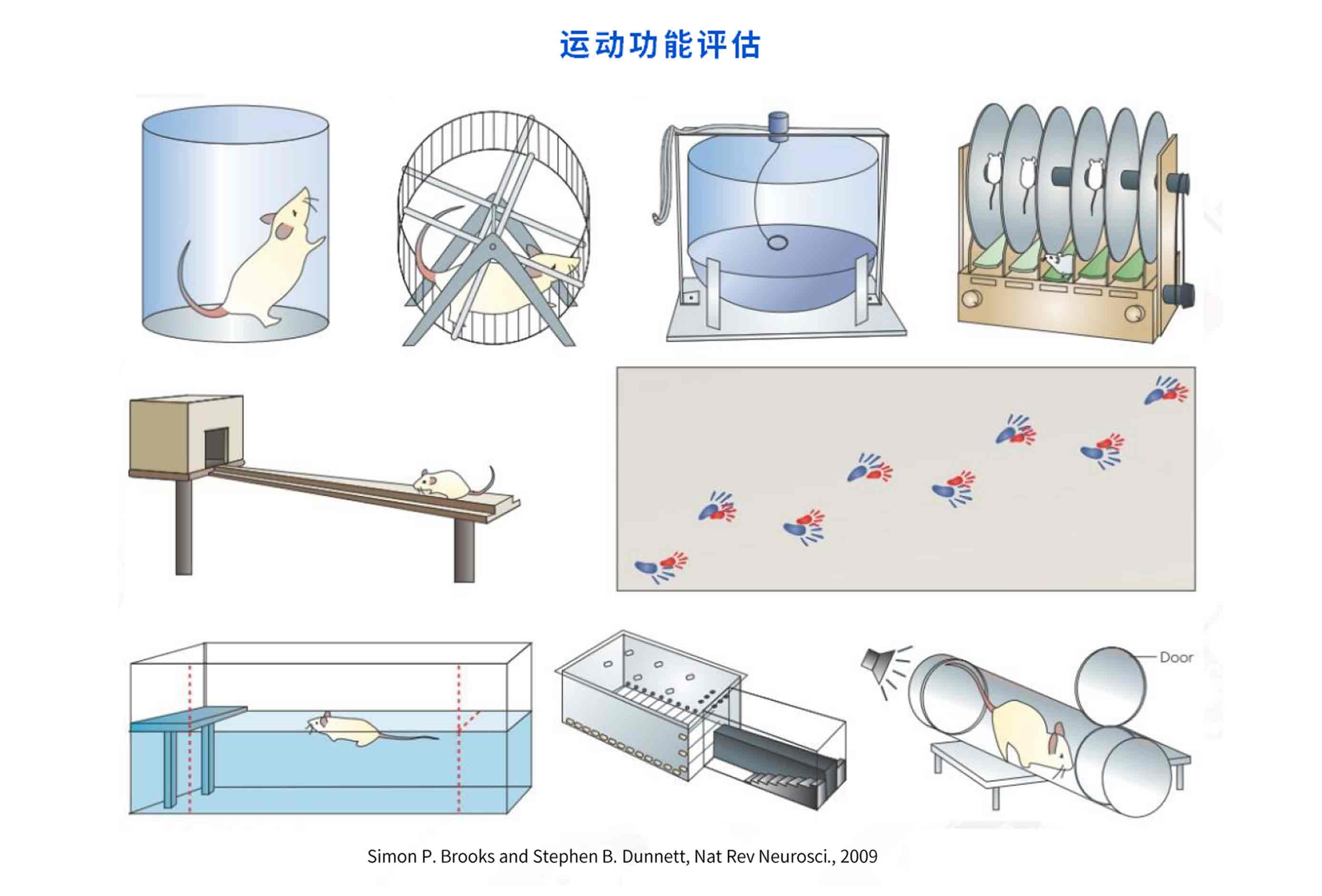 运动功能评估

Door

Simon P. Brooks and Stephen B. Dunnett, Nat Rev Neurosci., 2009